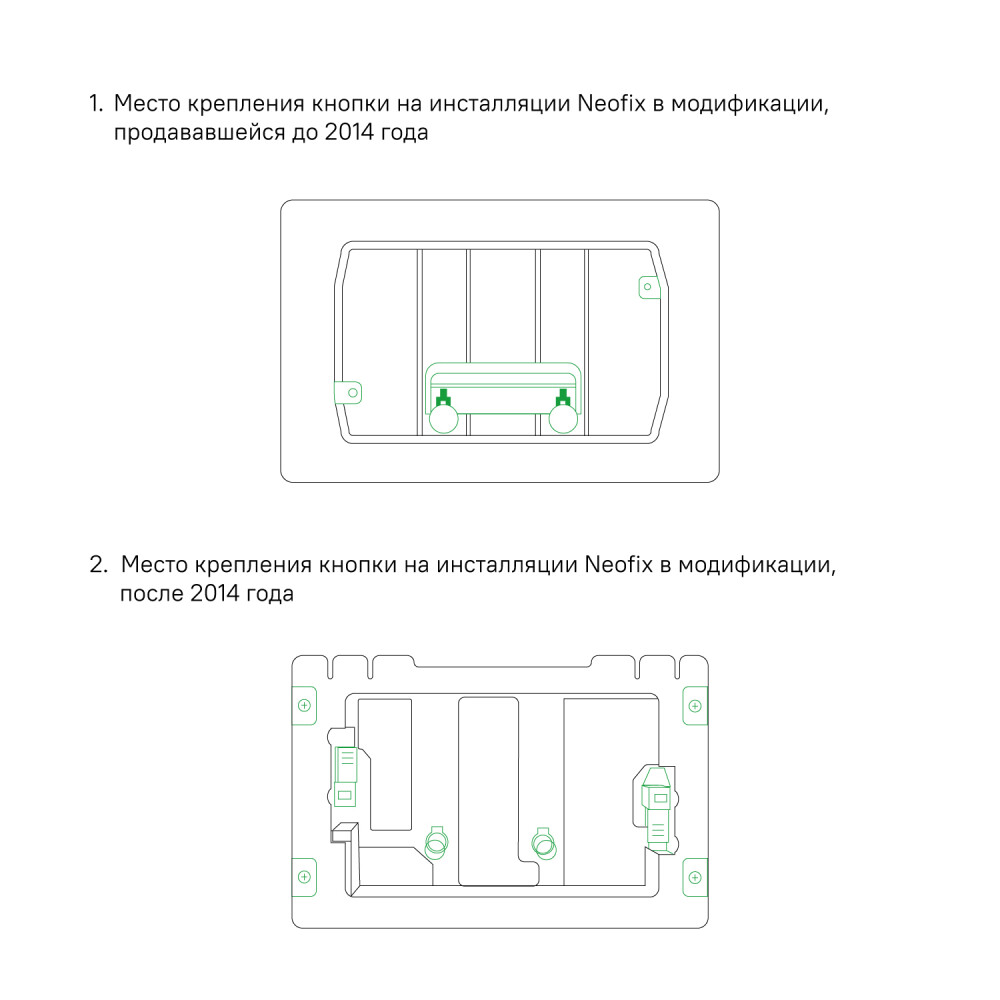 1. Место крепления кнопки на инсталляции Neofix в модификации, продававшейся до 2014 года

2. Место крепления кнопки на инсталляции Neofix в модификации, после 2014 года