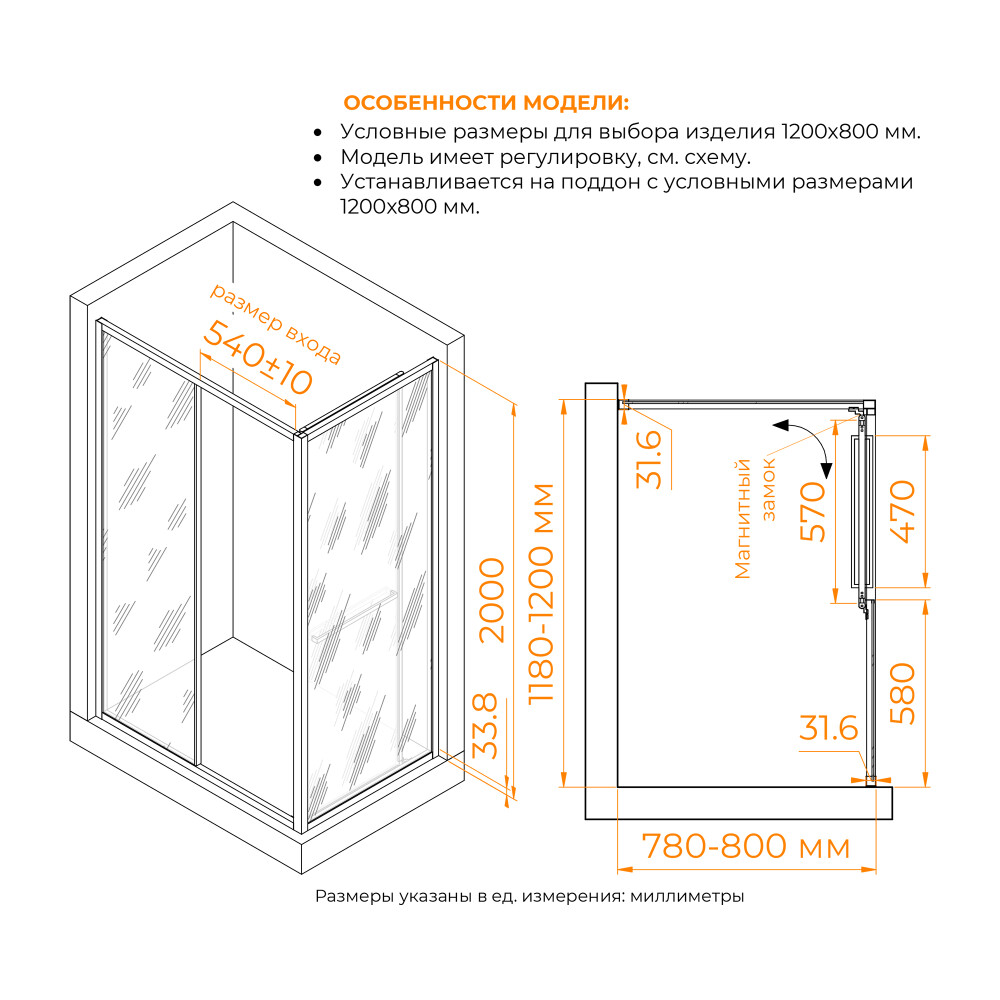 ОСОБЕННОСТИ МОДЕЛИ:
• Условные размеры для выбора изделия 1200х800 мм.
• Модель имеет регулировку, см. схему.
• Устанавливается на поддон с условными размерами 1200х800 мм.

размер входа
540±10

2000
33.8
1180-1200 мм

31.6
Магнитный замок
570
470
580
31.6

780-800 мм

Размеры указаны в ед. измерения: миллиметры