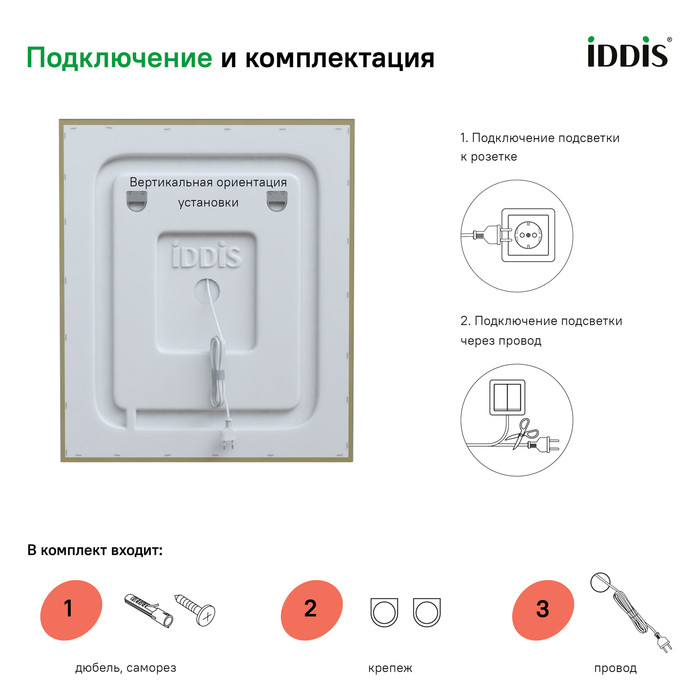 Подключение и комплектация

iDDiS®

Вертикальная ориентация установки

iDDiS

1. Подключение подсветки к розетке

2. Подключение подсветки через провод

В комплект входит:

1

дюбель, саморез

2

крепеж

3

провод