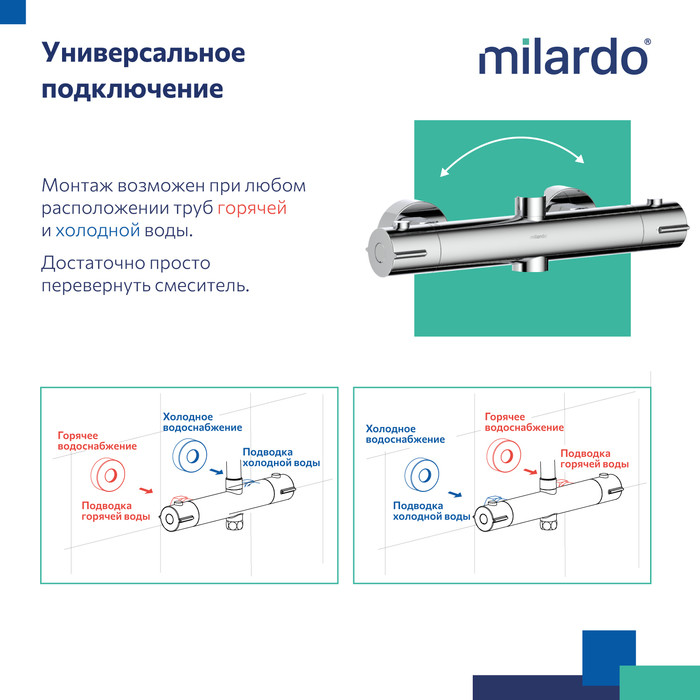 Универсальное подключение

milardo®

Монтаж возможен при любом расположении труб горячей и холодной воды.

Достаточно просто перевернуть смеситель.

milardo

Горячее водоснабжение

Холодное водоснабжение

Подводка холодной воды

Подводка горячей воды

Холодное водоснабжение

Горячее водоснабжение

Подводка горячей воды

Подводка холодной воды